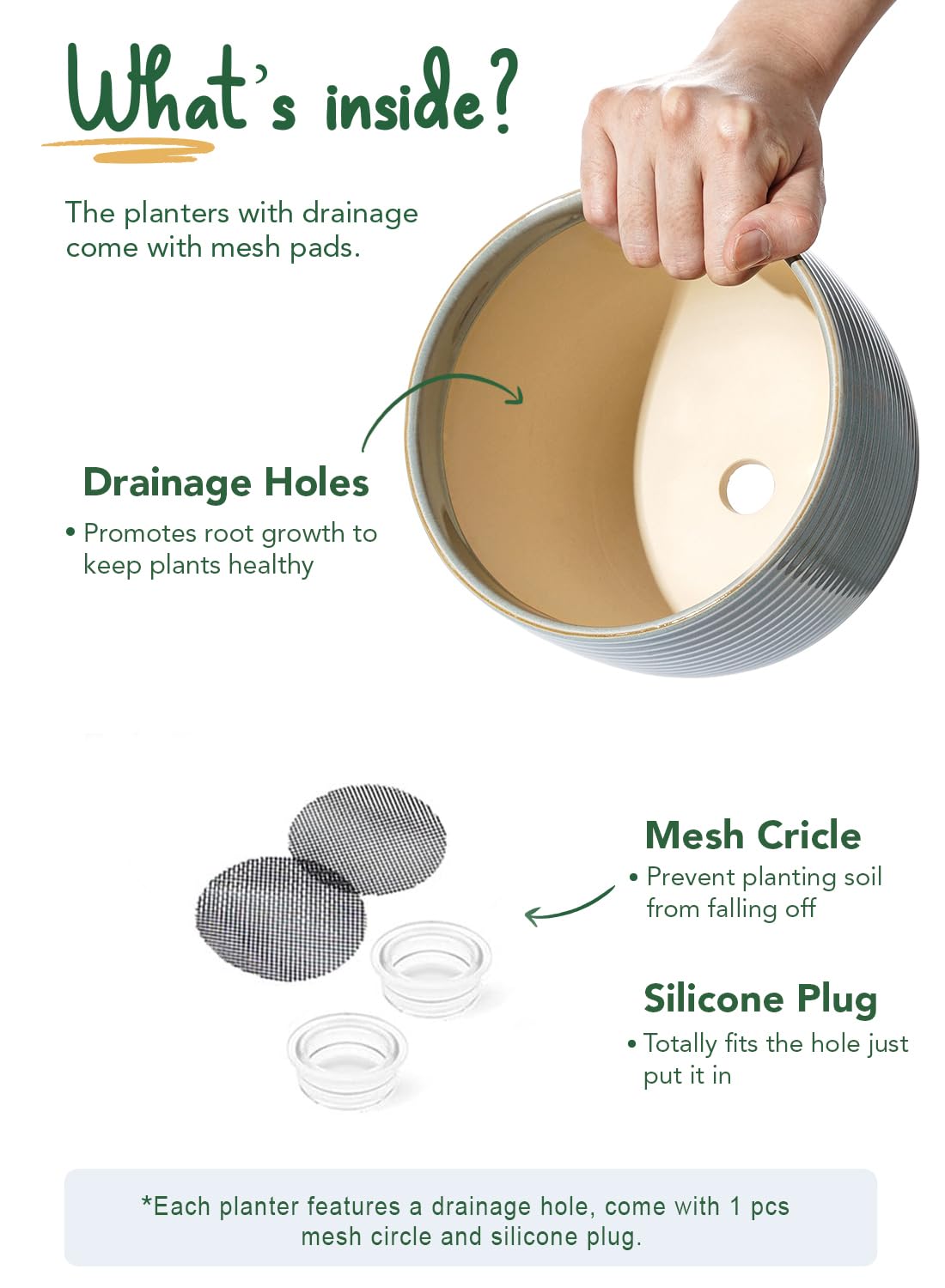 What's inside?

The planters with drainage come with mesh pads.

Drainage Holes

• Promotes root growth to keep plants healthy

Mesh Cricle

• Prevent planting soil from falling off

Silicone Plug

• Totally fits the hole just put it in

*Each planter features a drainage hole, come with 1 pcs mesh circle and silicone plug.